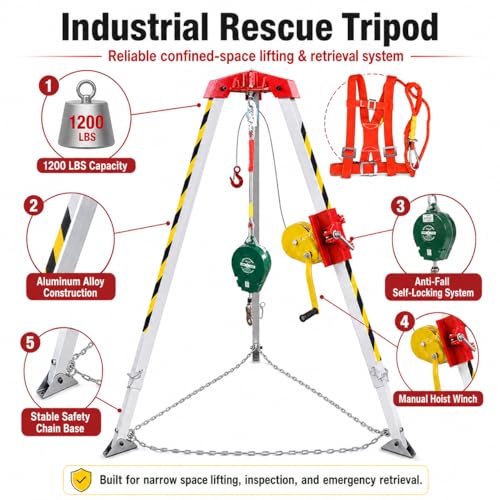 Industrial Rescue Tripod

Reliable confined-space lifting & retrieval system

1

1200 LBS

1200 LBS Capacity

2

Aluminum Alloy Construction

3

Anti-Fall Self-Locking System

4

Manual Hoist Winch

5

Stable Safety Chain Base

Built for narrow space lifting, inspection, and emergency retrieval.