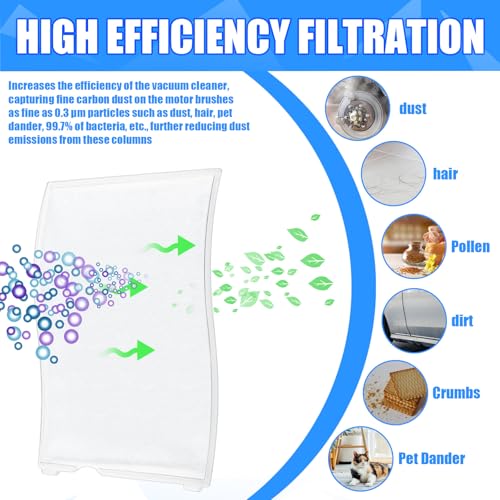 HIGH EFFICIENCY FILTRATION

Increases the efficiency of the vacuum cleaner, capturing fine carbon dust on the motor brushes as fine as 0.3 μm particles such as dust, hair, pet dander, 99.7% of bacteria, etc., further reducing dust emissions from these columns

dust

hair

Pollen

dirt

Crumbs

Pet Dander