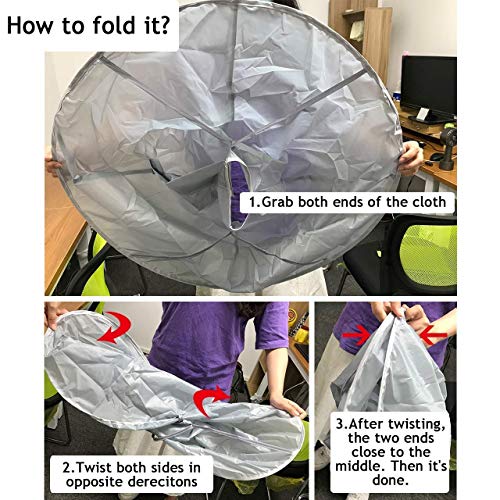 How to fold it?

1.Grab both ends of the cloth

2.Twist both sides in opposite derecitons

3.After twisting, the two ends close to the middle. Then it's done.