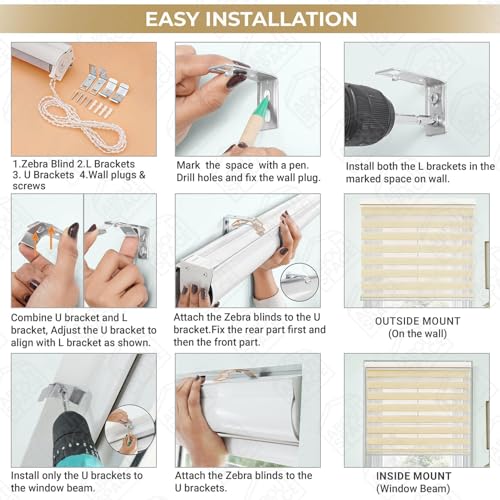 EASY INSTALLATION

1.Zebra Blind 2.L Brackets 3. U Brackets 4.Wall plugs & screws

Mark the space with a pen. Drill holes and fix the wall plug.

Install both the L brackets in the marked space on wall.

Combine U bracket and L bracket, Adjust the U bracket to align with L bracket as shown.

Attach the Zebra blinds to the U bracket.Fix the rear part first and then the front part.

OUTSIDE MOUNT
(On the wall)

Install only the U brackets to the window beam.

Attach the Zebra blinds to the U brackets.

INSIDE MOUNT
(Window Beam)