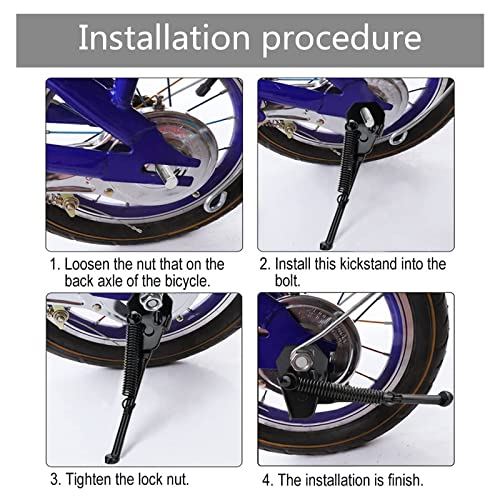 Installation procedure

1. Loosen the nut that on the back axle of the bicycle.

2. Install this kickstand into the bolt.

3. Tighten the lock nut.

4. The installation is finish.