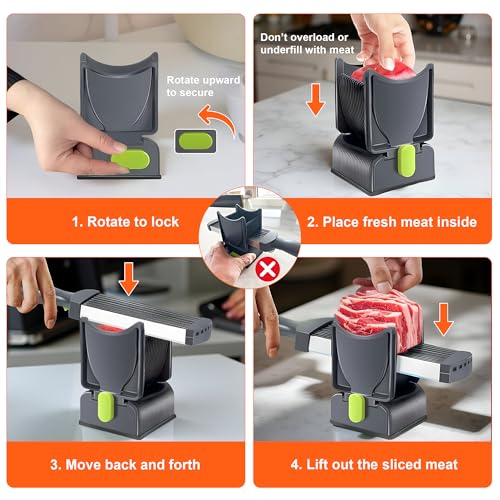 Rotate upward to secure

1. Rotate to lock

Don't overload or underfill with meat

2. Place fresh meat inside

3. Move back and forth

4. Lift out the sliced meat