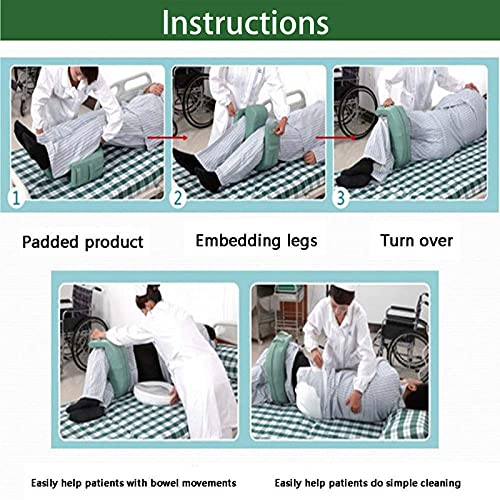 Instructions

1

2

3

Padded product

Embedding legs

Turn over

Easily help patients with bowel movements

Easily help patients do simple cleaning