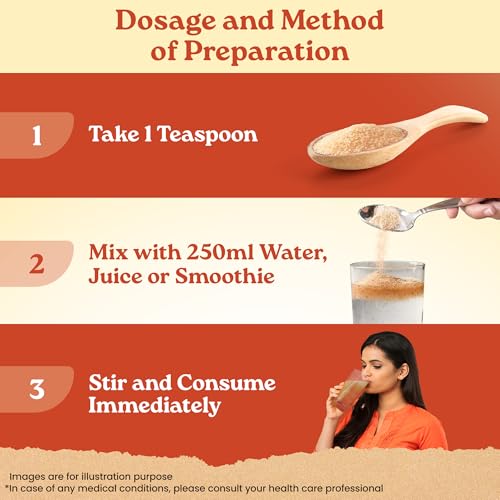 Dosage and Method of Preparation

1 Take 1 Teaspoon

2 Mix with 250ml Water, Juice or Smoothie

3 Stir and Consume Immediately

Images are for illustration purpose
*In case of any medical conditions, please consult your health care professional