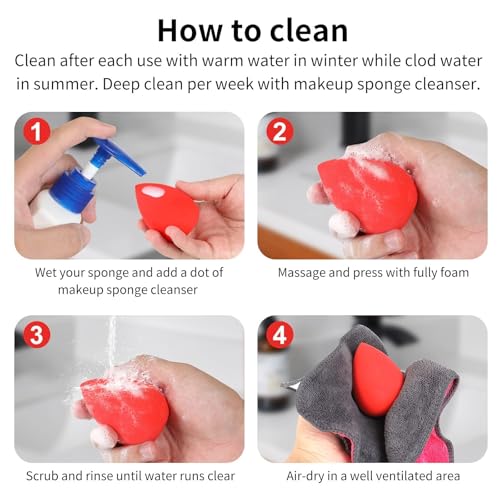 How to clean

Clean after each use with warm water in winter while clod water in summer. Deep clean per week with makeup sponge cleanser.

1

Wet your sponge and add a dot of makeup sponge cleanser

2

Massage and press with fully foam

3

Scrub and rinse until water runs clear

4

Air-dry in a well ventilated area