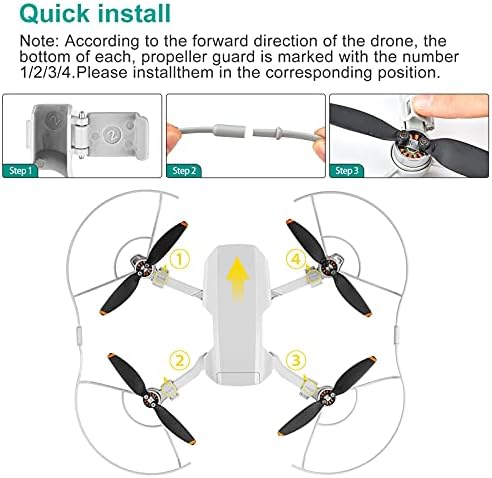 Quick install

Note: According to the forward direction of the drone, the bottom of each, propeller guard is marked with the number 1/2/3/4.Please installthem in the corresponding position.

2
Step 1

Step 2

Step 3

①

④

②

③