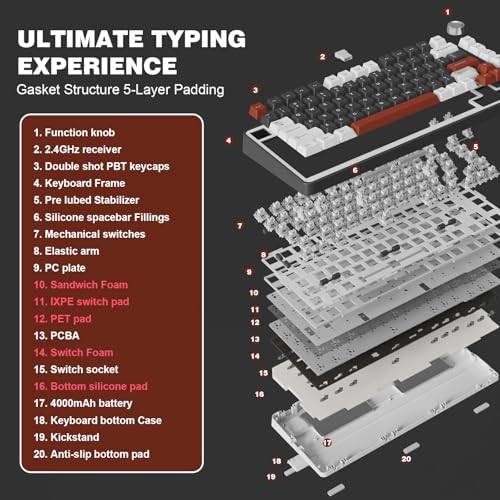 ULTIMATE TYPING EXPERIENCE
Gasket Structure 5-Layer Padding

1. Function knob
2. 2.4GHz receiver
3. Double shot PBT keycaps
4. Keyboard Frame
5. Pre lubed Stabilizer
6. Silicone spacebar Fillings
7. Mechanical switches
8. Elastic arm
9. PC plate
10. Sandwich Foam
11. IXPE switch pad
12. PET pad
13. PCBA
14. Switch Foam
15. Switch socket
16. Bottom silicone pad
17. 4000mAh battery
18. Keyboard bottom Case
19. Kickstand
20. Anti-slip bottom pad

1
2
3
4
5
6
7
8
9
10
11
12
13
14
15
16
17
18
19
20