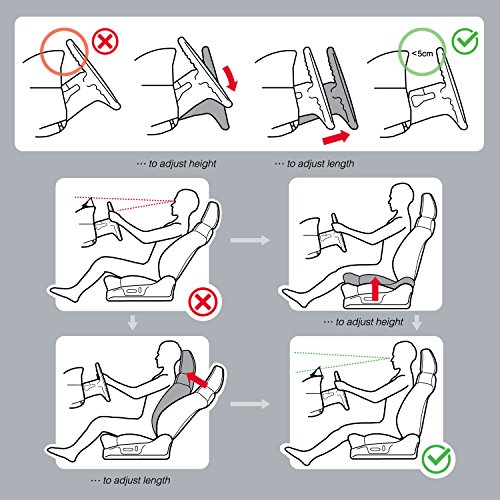 <5cm

··· to adjust height

··· to adjust length

··· to adjust height

··· to adjust length