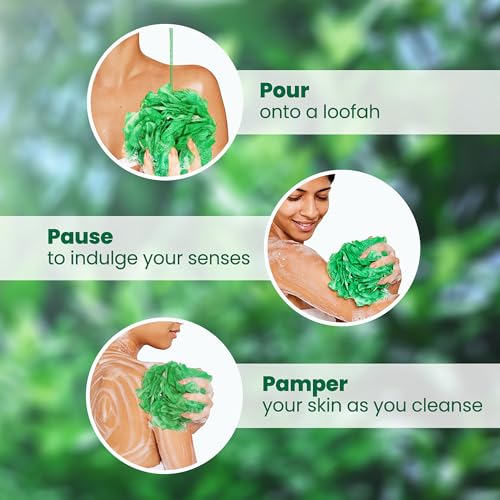 Pour
onto a loofah

Pause
to indulge your senses

Pamper
your skin as you cleanse