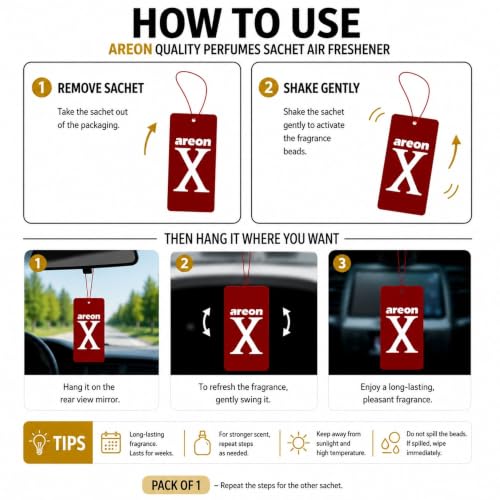 HOW TO USE

AREON QUALITY PERFUMES SACHET AIR FRESHENER

1 REMOVE SACHET

Take the sachet out of the packaging.

areon X

2 SHAKE GENTLY

Shake the sachet gently to activate the fragrance beads.

areon X

THEN HANG IT WHERE YOU WANT

1

areon X

Hang it on the rear view mirror.

2

areon X

To refresh the fragrance, gently swing it.

3

areon X

Enjoy a long-lasting, pleasant fragrance.

TIPS

Long-lasting fragrance. Lasts for weeks.

For stronger scent, repeat steps as needed.

Keep away from sunlight and high temperature.

Do not spill the beads. If spilled, wipe immediately.

PACK OF 1 – Repeat the steps for the other sachet.