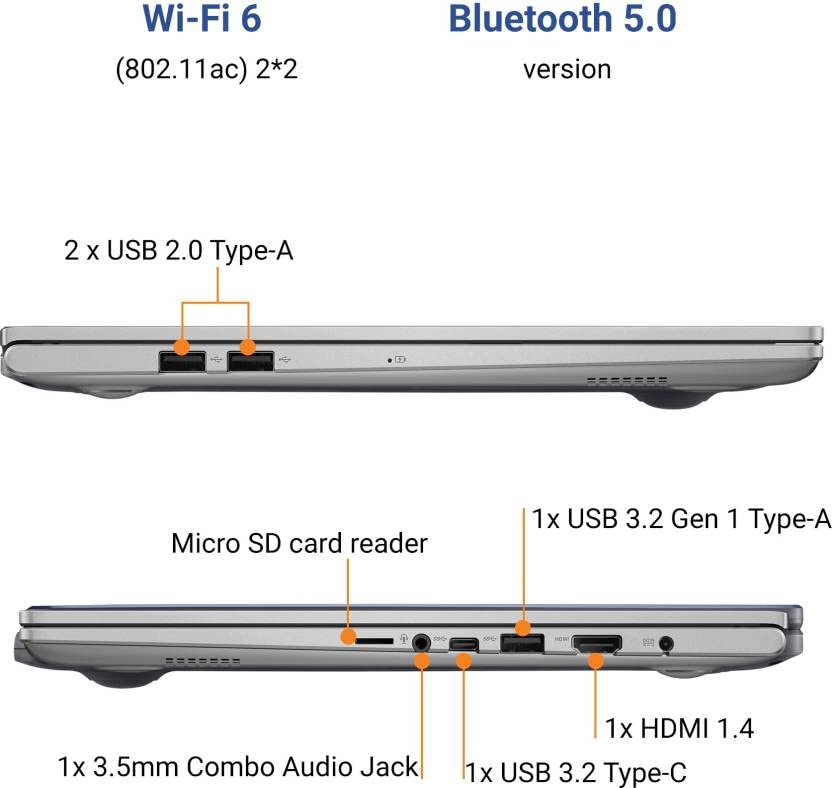 Wi-Fi 6
(802.11ac) 2*2

Bluetooth 5.0
version

2 x USB 2.0 Type-A

Micro SD card reader

1x USB 3.2 Gen 1 Type-A

HDMI

1x HDMI 1.4

1x 3.5mm Combo Audio Jack

1x USB 3.2 Type-C