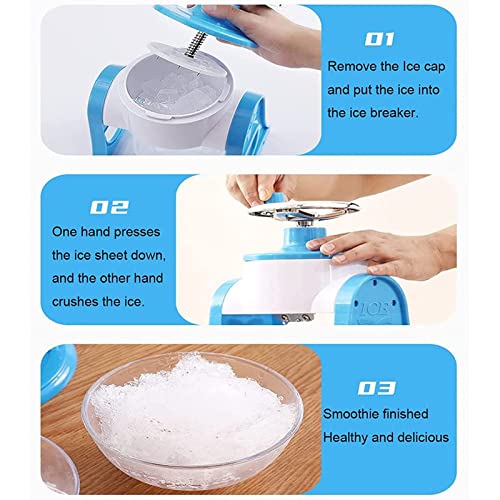 01
Remove the Ice cap and put the ice into the ice breaker.

02
One hand presses the ice sheet down, and the other hand crushes the ice.

ICE

03
Smoothie finished
Healthy and delicious