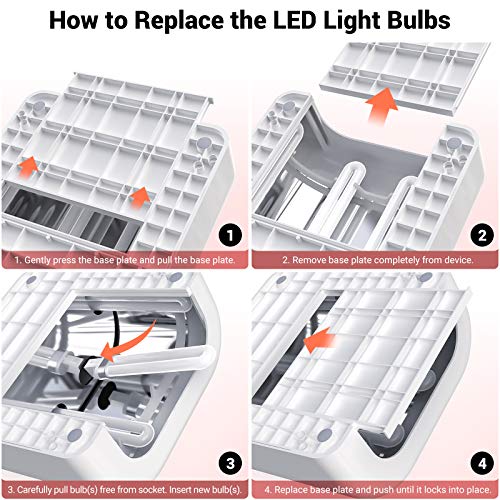 How to Replace the LED Light Bulbs

1

1. Gently press the base plate and pull the base plate.

2

2. Remove base plate completely from device.

3

3. Carefully pull bulb(s) free from socket. Insert new bulb(s).

4

4. Replace base plate and push until it locks into place.