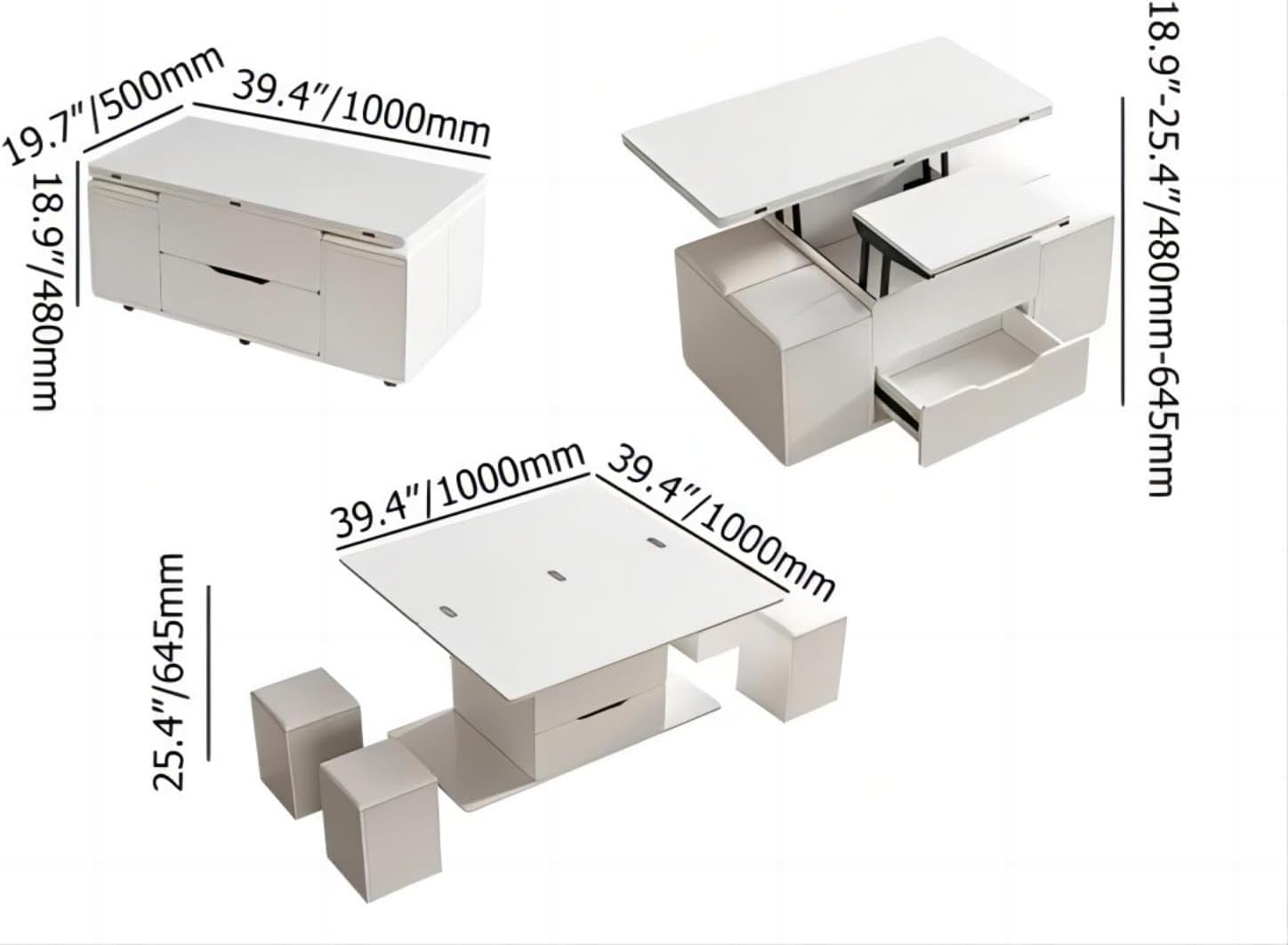 19.7"/500mm
39.4"/1000mm
18.9"/480mm
18.9"-25.4"/480mm-645mm
39.4"/1000mm
39.4"/1000mm
25.4"/645mm