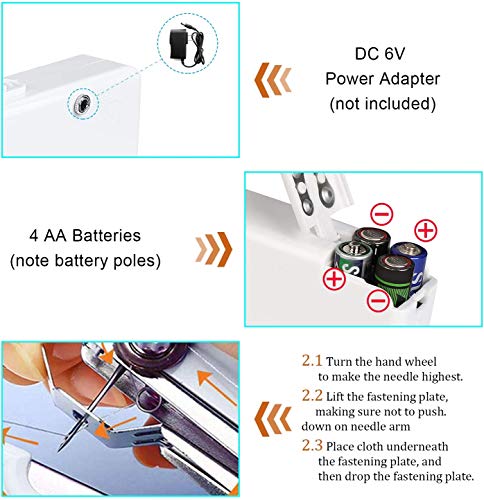 DC 6V
Power Adapter
(not included)

4 AA Batteries
(note battery poles)

2.1 Turn the hand wheel to make the needle highest.

2.2 Lift the fastening plate, making sure not to push. down on needle arm

2.3 Place cloth underneath the fastening plate, and then drop the fastening plate.