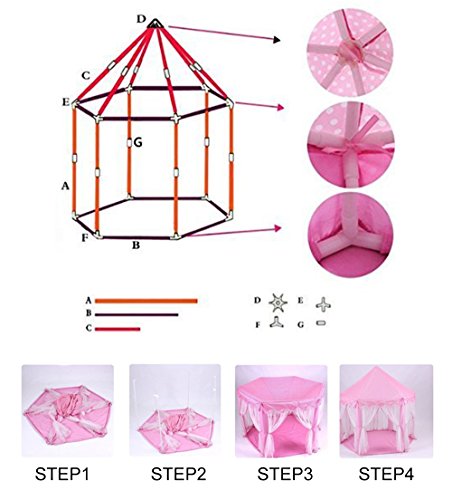 D
C
E
G
A
F
B

A
B
C

D
E
F
G

STEP1
STEP2
STEP3
STEP4