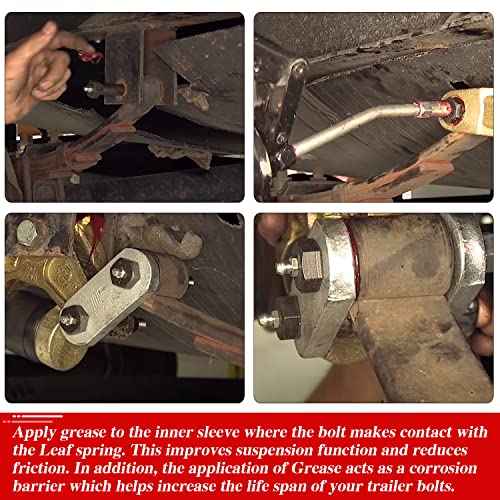 Apply grease to the inner sleeve where the bolt makes contact with the Leaf spring. This improves suspension function and reduces friction. In addition, the application of Grease acts as a corrosion barrier which helps increase the life span of your trailer bolts.