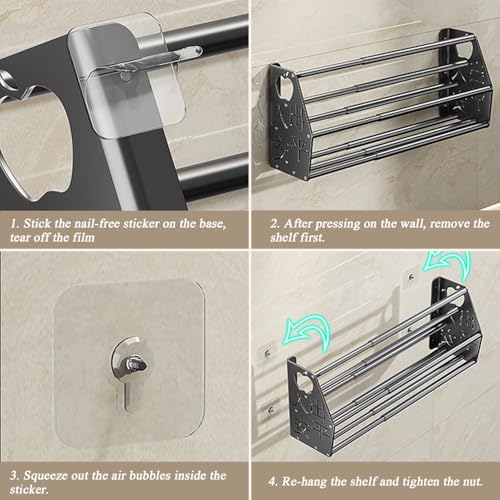 1. Stick the nail-free sticker on the base, tear off the film

2. After pressing on the wall, remove the shelf first.

3. Squeeze out the air bubbles inside the sticker.

4. Re-hang the shelf and tighten the nut.