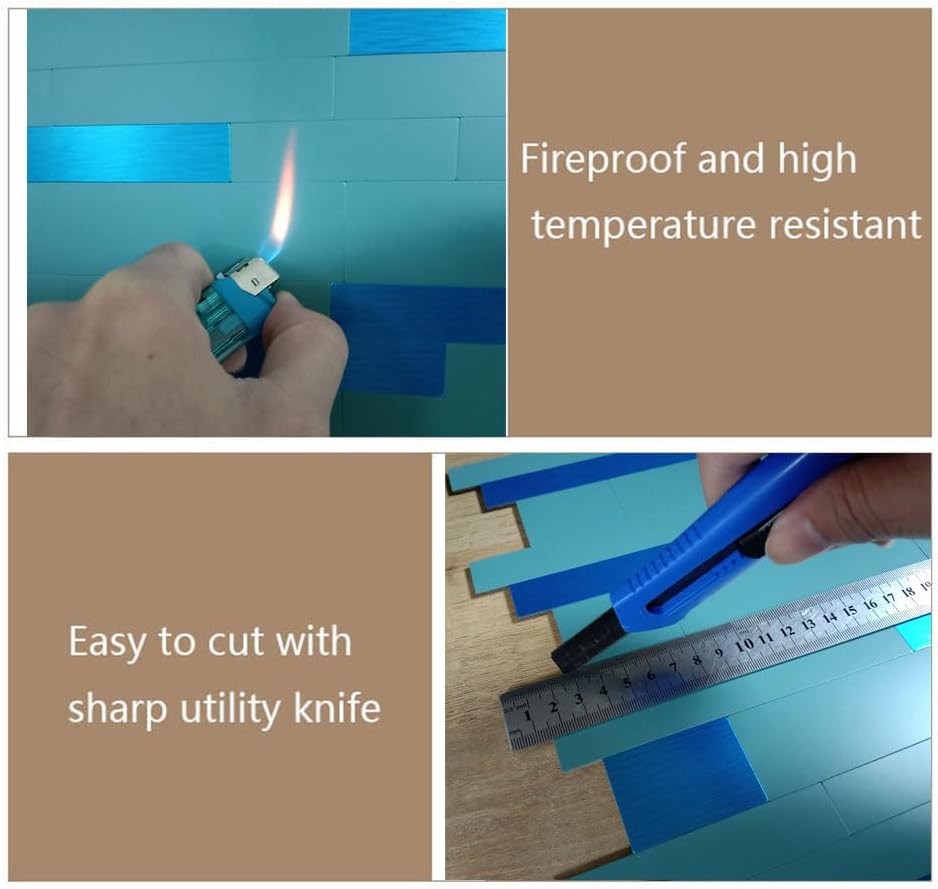 Fireproof and high temperature resistant

Easy to cut with sharp utility knife

1 2 3 4 5 6 7 8 9 10 11 12 13 14 15 16 17 18 19