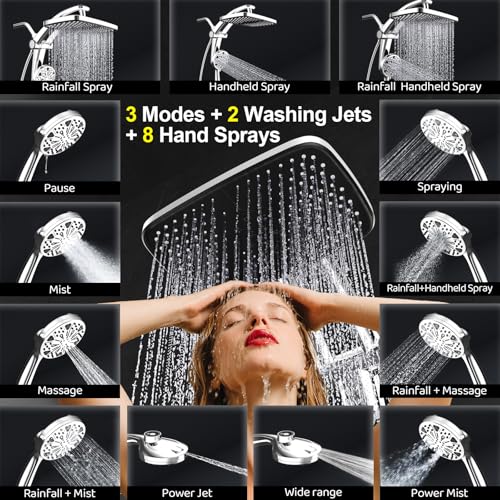 Rainfall Spray

Handheld Spray

Rainfall Handheld Spray

3 Modes + 2 Washing Jets + 8 Hand Sprays

Pause

Spraying

Mist

Rainfall+Handheld Spray

Massage

Rainfall + Massage

Rainfall + Mist

Power Jet

Wide range

Power Mist