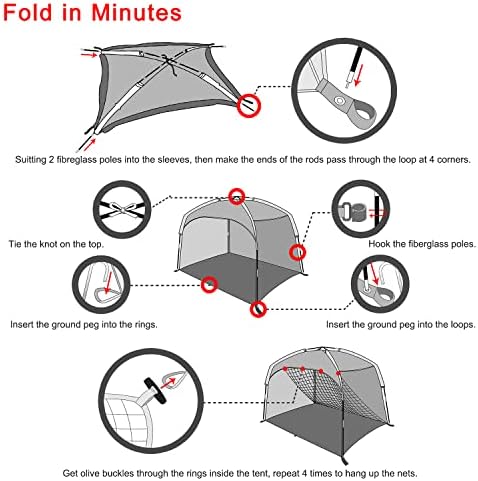 Fold in Minutes

Suitting 2 fibreglass poles into the sleeves, then make the ends of the rods pass through the loop at 4 corners.

Tie the knot on the top.

Hook the fiberglass poles.

Insert the ground peg into the rings.

Insert the ground peg into the loops.

Get olive buckles through the rings inside the tent, repeat 4 times to hang up the nets.