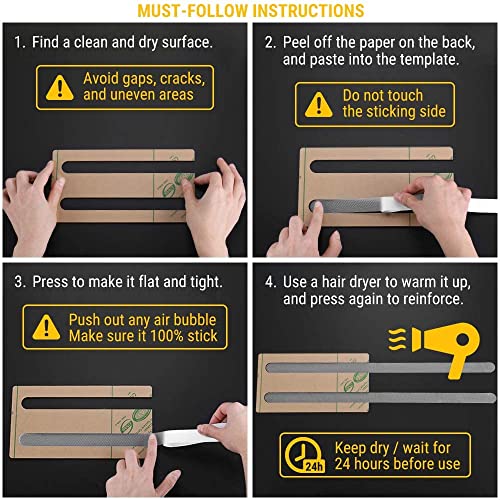 MUST-FOLLOW INSTRUCTIONS

1. Find a clean and dry surface.

Avoid gaps, cracks, and uneven areas

2. Peel off the paper on the back, and paste into the template.

Do not touch the sticking side

3. Press to make it flat and tight.

Push out any air bubble
Make sure it 100% stick

4. Use a hair dryer to warm it up, and press again to reinforce.

24h

Keep dry / wait for 24 hours before use