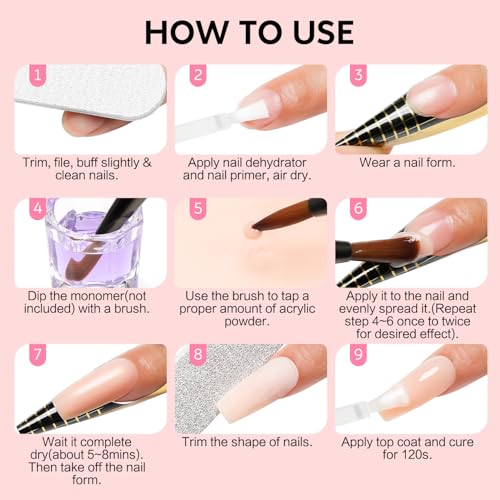 HOW TO USE

1
Trim, file, buff slightly & clean nails.

2
Apply nail dehydrator and nail primer, air dry.

3
Wear a nail form.

4
Dip the monomer(not included) with a brush.

5
Use the brush to tap a proper amount of acrylic powder.

6
Apply it to the nail and evenly spread it.(Repeat step 4~6 once to twice for desired effect).

7
Wait it complete dry(about 5~8mins). Then take off the nail form.

8
Trim the shape of nails.

9
Apply top coat and cure for 120s.