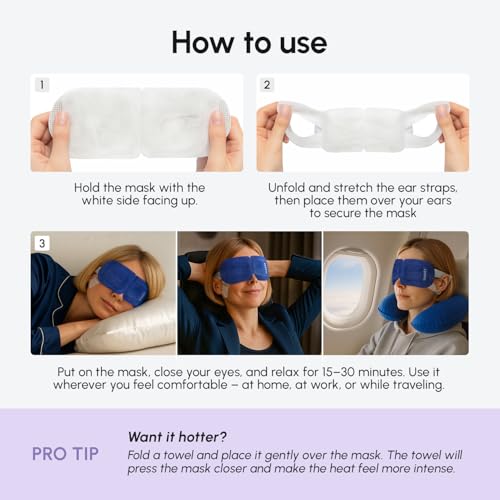 How to use

1

Hold the mask with the white side facing up.

2

Unfold and stretch the ear straps, then place them over your ears to secure the mask

3

Put on the mask, close your eyes, and relax for 15–30 minutes. Use it wherever you feel comfortable – at home, at work, or while traveling.

PRO TIP

Want it hotter?

Fold a towel and place it gently over the mask. The towel will press the mask closer and make the heat feel more intense.