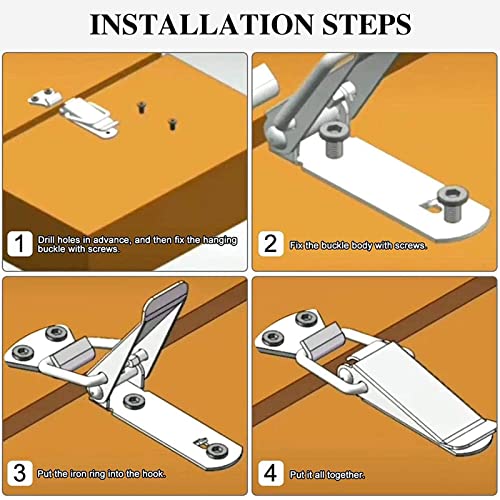 INSTALLATION STEPS

1 Drill holes in advance, and then fix the hanging buckle with screws.

2 Fix the buckle body with screws.

3 Put the iron ring into the hook.

4 Put it all together.