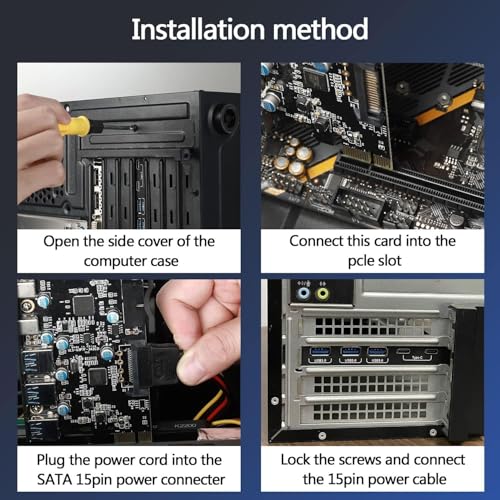 Installation method

Open the side cover of the computer case

Connect this card into the pcle slot

Plug the power cord into the SATA 15pin power connecter

Lock the screws and connect the 15pin power cable