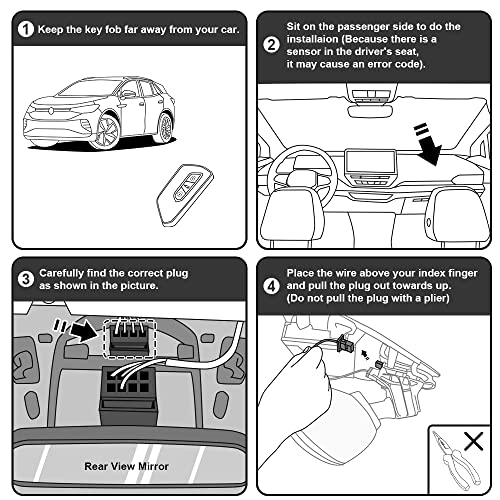 1 Keep the key fob far away from your car.

2 Sit on the passenger side to do the installaion (Because there is a sensor in the driver's seat, it may cause an error code).

3 Carefully find the correct plug as shown in the picture.

Rear View Mirror

4 Place the wire above your index finger and pull the plug out towards up. (Do not pull the plug with a plier)