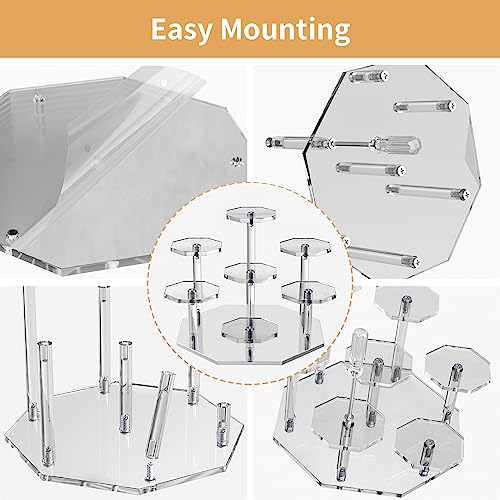 Easy Mounting