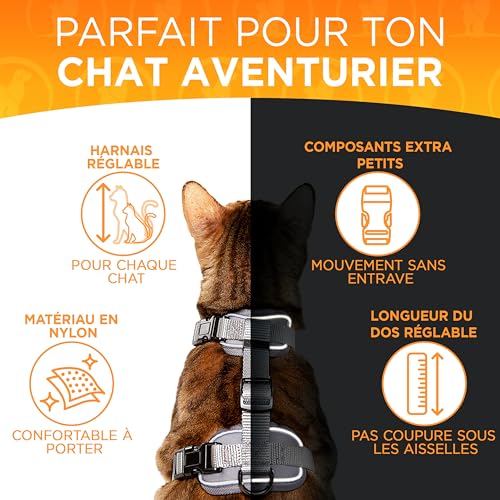 PARFAIT POUR TON
CHAT AVENTURIER

HARNAIS RÉGLABLE

POUR CHAQUE CHAT

MATÉRIAU EN NYLON

CONFORTABLE À PORTER

COMPOSANTS EXTRA PETITS

MOUVEMENT SANS ENTRAVE

LONGUEUR DU DOS RÉGLABLE

PAS COUPURE SOUS LES AISSELLES