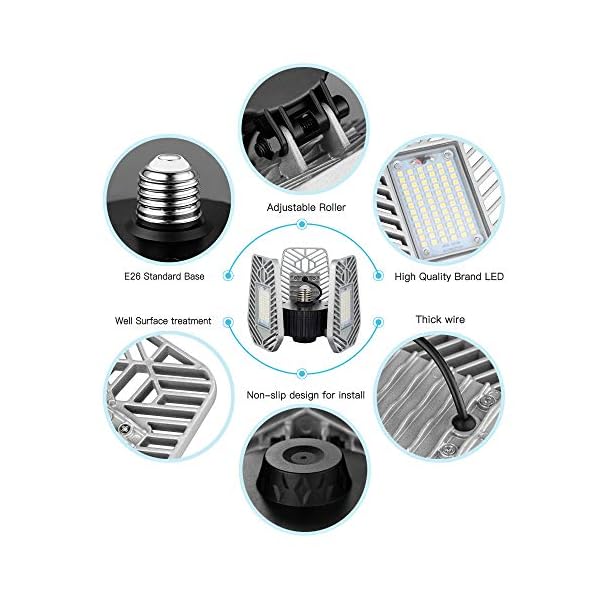 Adjustable Roller

E26 Standard Base

High Quality Brand LED

Well Surface treatment

Thick wire

Non-slip design for install