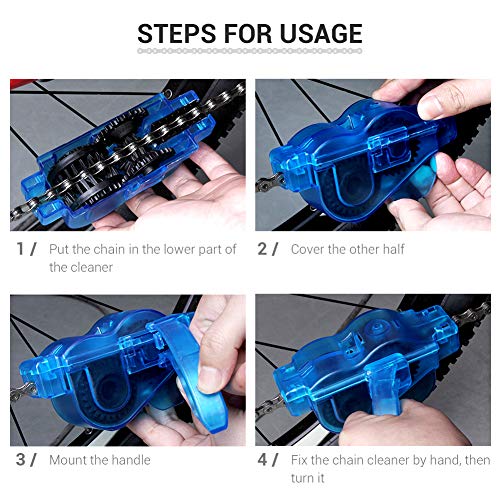 STEPS FOR USAGE

1 / Put the chain in the lower part of the cleaner

2 / Cover the other half

3 / Mount the handle

4 / Fix the chain cleaner by hand, then turn it