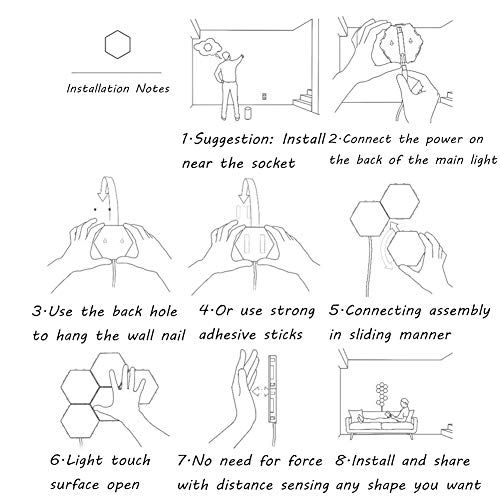 Installation Notes

1·Suggestion: Install near the socket

2·Connect the power on the back of the main light

3·Use the back hole to hang the wall nail

4·Or use strong adhesive sticks

5·Connecting assembly in sliding manner

6·Light touch surface open

7·No need for force with distance sensing

8·Install and share any shape you want