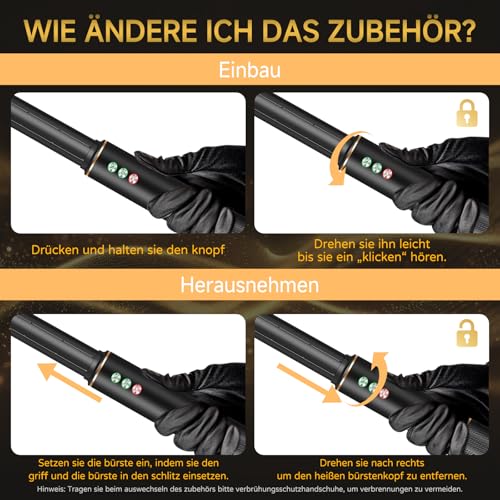 WIE ÄNDERE ICH DAS ZUBEHÖR?

Einbau

Drücken und halten sie den knopf

Drehen sie ihn leicht bis sie ein „klicken“ hören.

Herausnehmen

Setzen sie die bürste ein, indem sie den griff und die bürste in den schlitz einsetzen.

Drehen sie nach rechts um den heißen bürstenkopf zu entfernen.

Hinweis: Tragen sie beim auswechseln des zubehörs bitte verbrühungsschutzhandschuhe, um verbrennungen zu vermeiden.