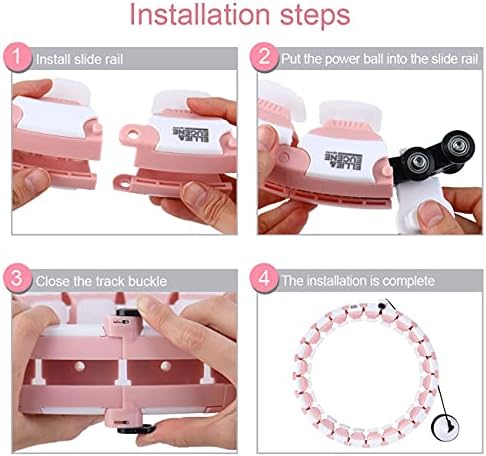 Installation steps

1 Install slide rail

ELLIE & EUGENE

2 Put the power ball into the slide rail

ELLIE & EUGENE

3 Close the track buckle

4 The installation is complete