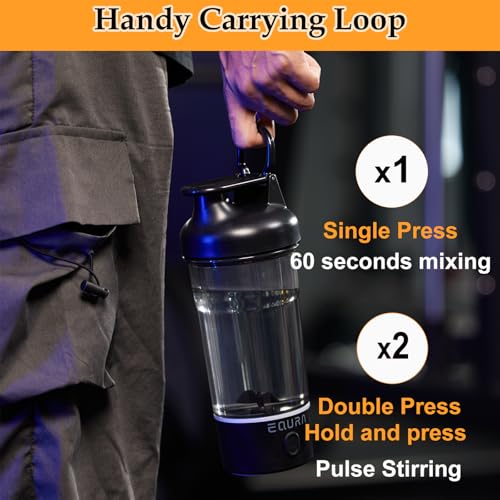 Handy Carrying Loop

x1

Single Press
60 seconds mixing

x2

Double Press
Hold and press
Pulse Stirring

EQURA