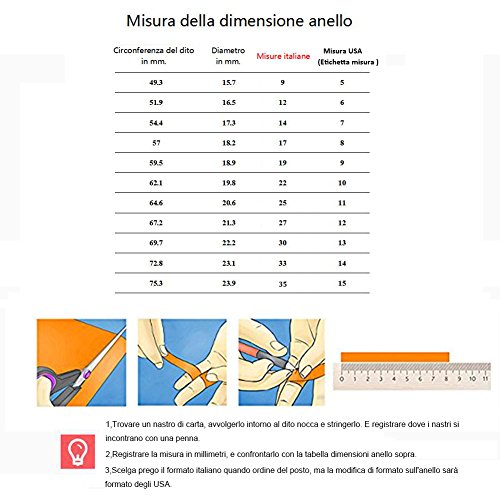 Misura della dimensione anello

| Circonferenza del dito in mm. | Diametro in mm. | Misure italiane | Misura USA (Etichetta misura ) |
|---|---|---|---|
| 49.3 | 15.7 | 9 | 5 |
| 51.9 | 16.5 | 12 | 6 |
| 54.4 | 17.3 | 14 | 7 |
| 57 | 18.2 | 17 | 8 |
| 59.5 | 18.9 | 19 | 9 |
| 62.1 | 19.8 | 22 | 10 |
| 64.6 | 20.6 | 25 | 11 |
| 67.2 | 21.3 | 27 | 12 |
| 69.7 | 22.2 | 30 | 13 |
| 72.8 | 23.1 | 33 | 14 |
| 75.3 | 23.9 | 35 | 15 |

0 1 2 3 4 5 6 7 8 9 10 11

1,Trovare un nastro di carta, avvolgerlo intorno al dito nocca e stringerlo. E registrare dove i nastri si incontrano con una penna.

2,Registrare la misura in millimetri, e confrontarlo con la tabella dimensioni anello sopra.

3,Scelga prego il formato italiano quando ordine del posto, ma la modifica di formato sull'anello sarà formato degli USA.