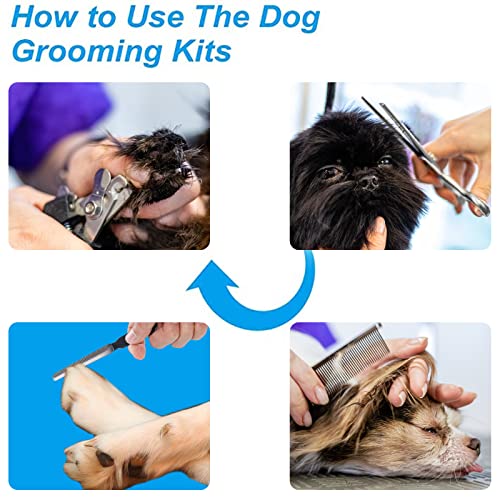 How to Use The Dog Grooming Kits