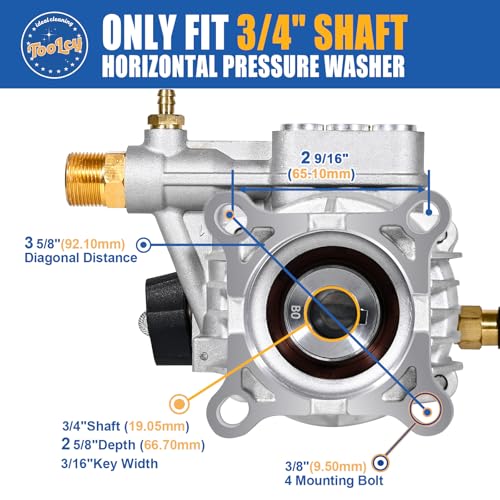 ideal cleaning
TooLcy

ONLY FIT 3/4" SHAFT
HORIZONTAL PRESSURE WASHER

2 9/16"
(65.10mm)

3 5/8"(92.10mm)
Diagonal Distance

B0

3/4"Shaft (19.05mm)
2 5/8"Depth (66.70mm)
3/16"Key Width

3/8"(9.50mm)
4 Mounting Bolt