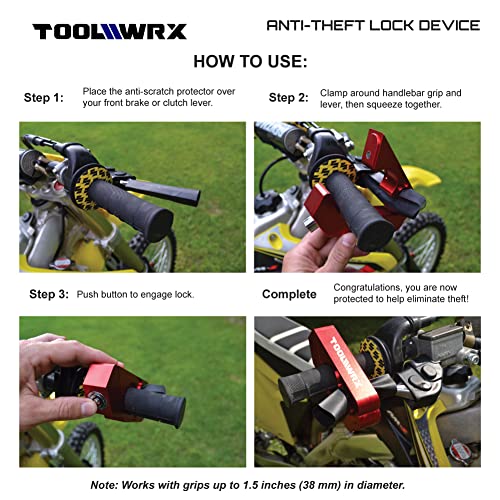 TOOLWRX

ANTI-THEFT LOCK DEVICE

HOW TO USE:

Step 1: Place the anti-scratch protector over your front brake or clutch lever.

Step 2: Clamp around handlebar grip and lever, then squeeze together.

Step 3: Push button to engage lock.

Complete Congratulations, you are now protected to help eliminate theft!

TOOLWRX

Note: Works with grips up to 1.5 inches (38 mm) in diameter.