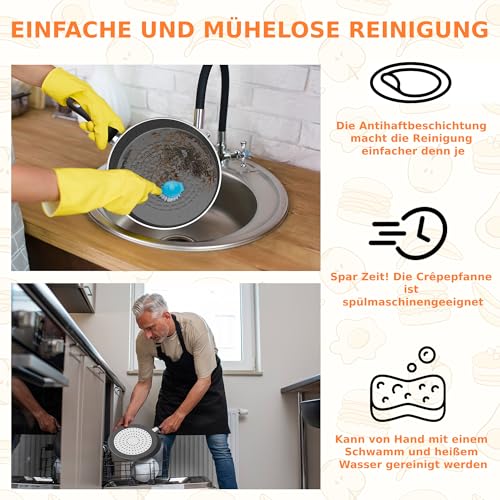 EINFACHE UND MÜHELOSE REINIGUNG

Die Antihaftbeschichtung macht die Reinigung einfacher denn je

Spar Zeit! Die Crêpepfanne ist spülmaschinengeeignet

Kann von Hand mit einem Schwamm und heißem Wasser gereinigt werden