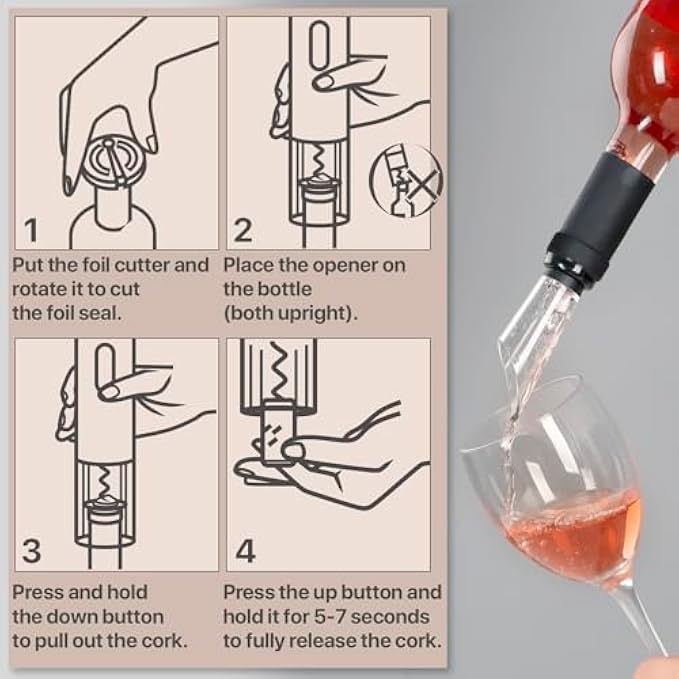 1

Put the foil cutter and rotate it to cut the foil seal.

2

Place the opener on the bottle (both upright).

3

Press and hold the down button to pull out the cork.

4

Press the up button and hold it for 5-7 seconds to fully release the cork.