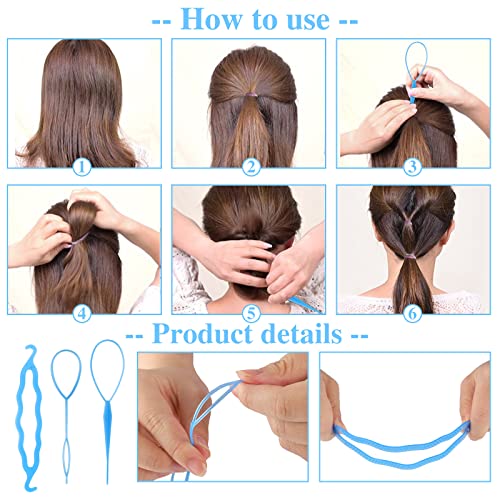 -- How to use --

1

2

3

4

5

6

-- Product details --