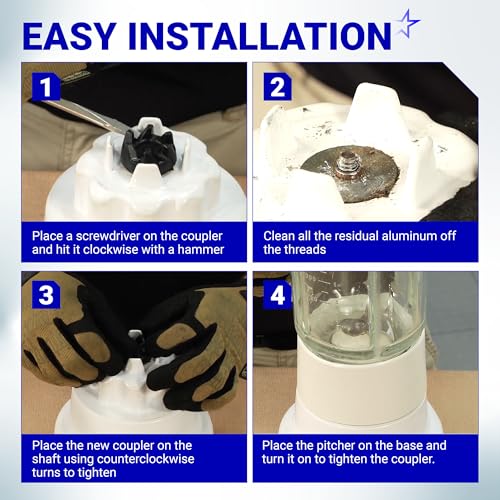 EASY INSTALLATION

1

Place a screwdriver on the coupler and hit it clockwise with a hammer

2

Clean all the residual aluminum off the threads

3

Place the new coupler on the shaft using counterclockwise turns to tighten

4

Place the pitcher on the base and turn it on to tighten the coupler.