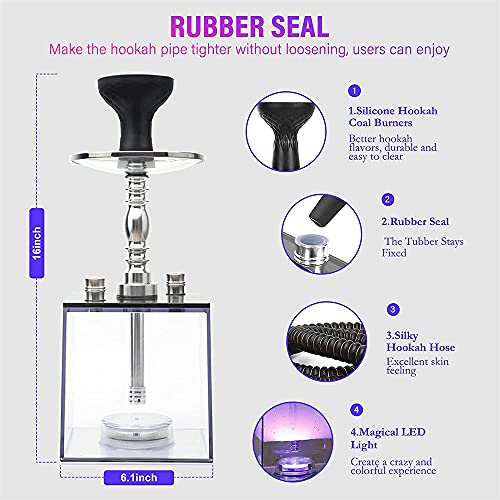 RUBBER SEAL
Make the hookah pipe tighter without loosening, users can enjoy

16inch

6.1inch

1
1.Silicone Hookah Coal Burners
Better hookah flavors, durable and easy to clear

2
2.Rubber Seal
The Tubber Stays Fixed

3
3.Silky Hookah Hose
Excellent skin feeling

4
4.Magical LED Light
Create a crazy and colorful experience