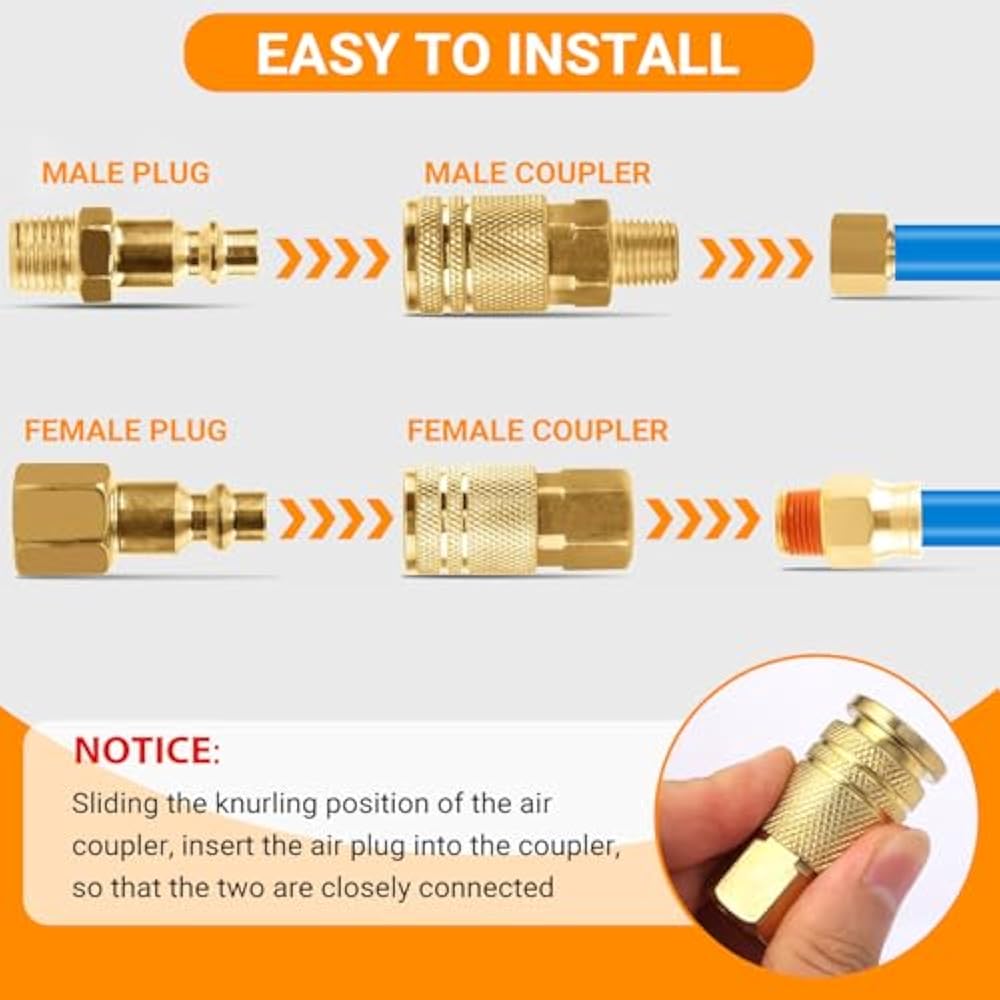 EASY TO INSTALL

MALE PLUG

MALE COUPLER

FEMALE PLUG

FEMALE COUPLER

NOTICE:

Sliding the knurling position of the air coupler, insert the air plug into the coupler, so that the two are closely connected