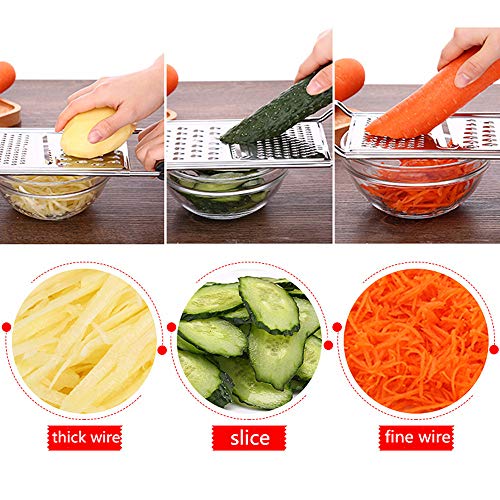 thick wire

slice

fine wire